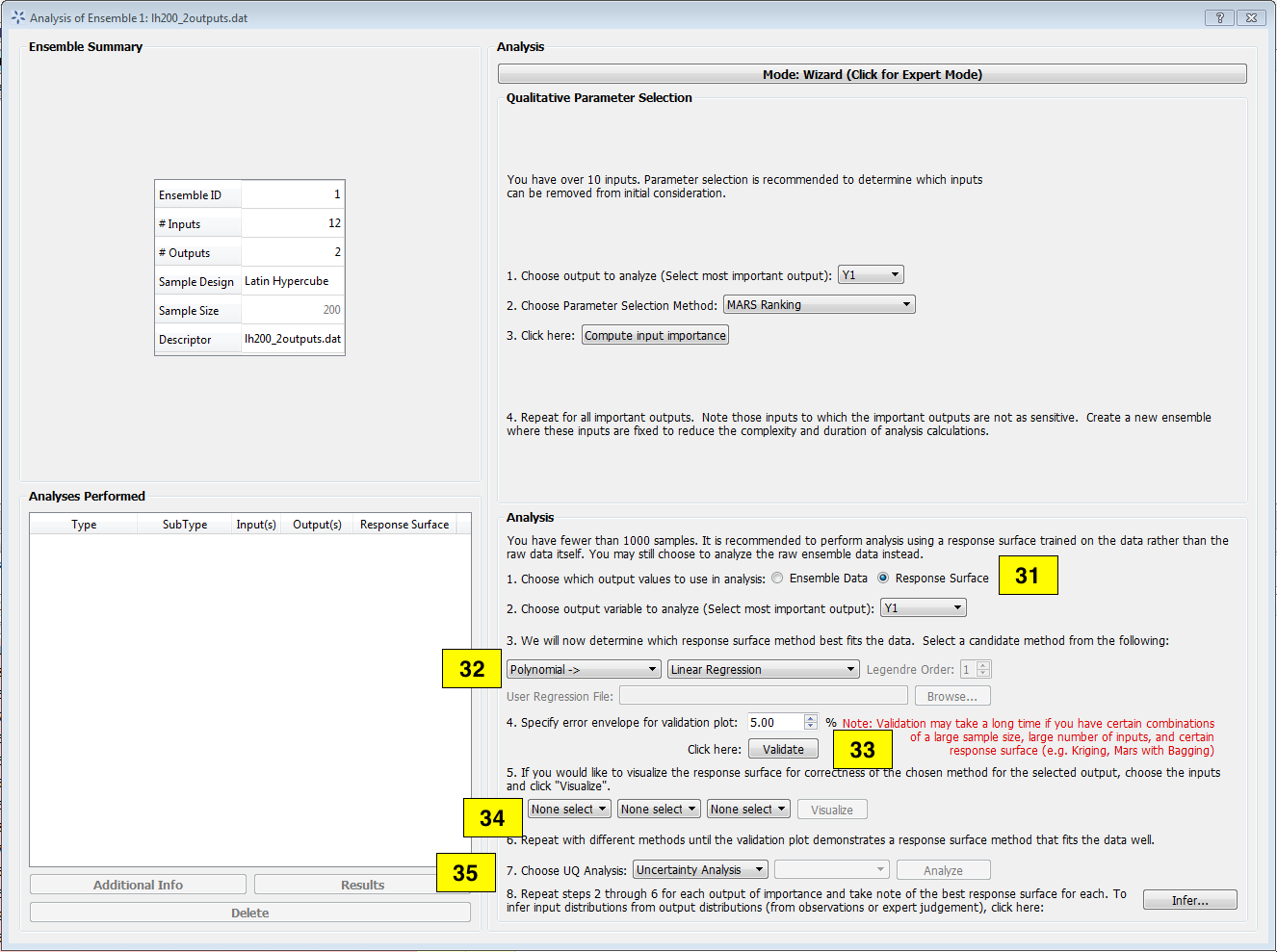 Analysis of Ensemble 1: lh200_2outputs.dat

Ensemble Summary

| Ensemble ID | 1 |
|---|---|
| # Inputs | 12 |
| # Outputs | 2 |
| Sample Design | Latin Hypercube |
| Sample Size | 200 |
| Descriptor | lh200_2outputs.dat |

Analyses Performed

| Type | SubType | Input(s) | Output(s) | Response Surface |
|---|---|---|---|---|

Additional Info
Results
Delete

Analysis

Mode: Wizard (Click for Expert Mode)

Qualitative Parameter Selection

You have over 10 inputs. Parameter selection is recommended to determine which inputs can be removed from initial consideration.

1. Choose output to analyze (Select most important output): Y1

2. Choose Parameter Selection Method: MARS Ranking

3. Click here: Compute input importance

4. Repeat for all important outputs. Note those inputs to which the important outputs are not as sensitive. Create a new ensemble where these inputs are fixed to reduce the complexity and duration of analysis calculations.

Analysis

You have fewer than 1000 samples. It is recommended to perform analysis using a response surface trained on the data rather than the raw data itself. You may still choose to analyze the raw ensemble data instead.

1. Choose which output values to use in analysis: Ensemble Data Response Surface 31

2. Choose output variable to analyze (Select most important output): Y1

3. We will now determine which response surface method best fits the data. Select a candidate method from the following:

32 Polynomial -> Linear Regression Legendre Order: 1

User Regression File: Browse...

4. Specify error envelope for validation plot: 5.00 % Note: Validation may take a long time if you have certain combinations of a large sample size, large number of inputs, and certain response surface (e.g. Kriging, Mars with Bagging)

Click here: Validate 33

5. If you would like to visualize the response surface for correctness of the chosen method for the selected output, choose the inputs and click "Visualize".

34 None select None select None select Visualize

6. Repeat with different methods until the validation plot demonstrates a response surface method that fits the data well.

35 7. Choose UQ Analysis: Uncertainty Analysis Analyze

8. Repeat steps 2 through 6 for each output of importance and take note of the best response surface for each. To infer input distributions from output distributions (from observations or expert judgement), click here: Infer...